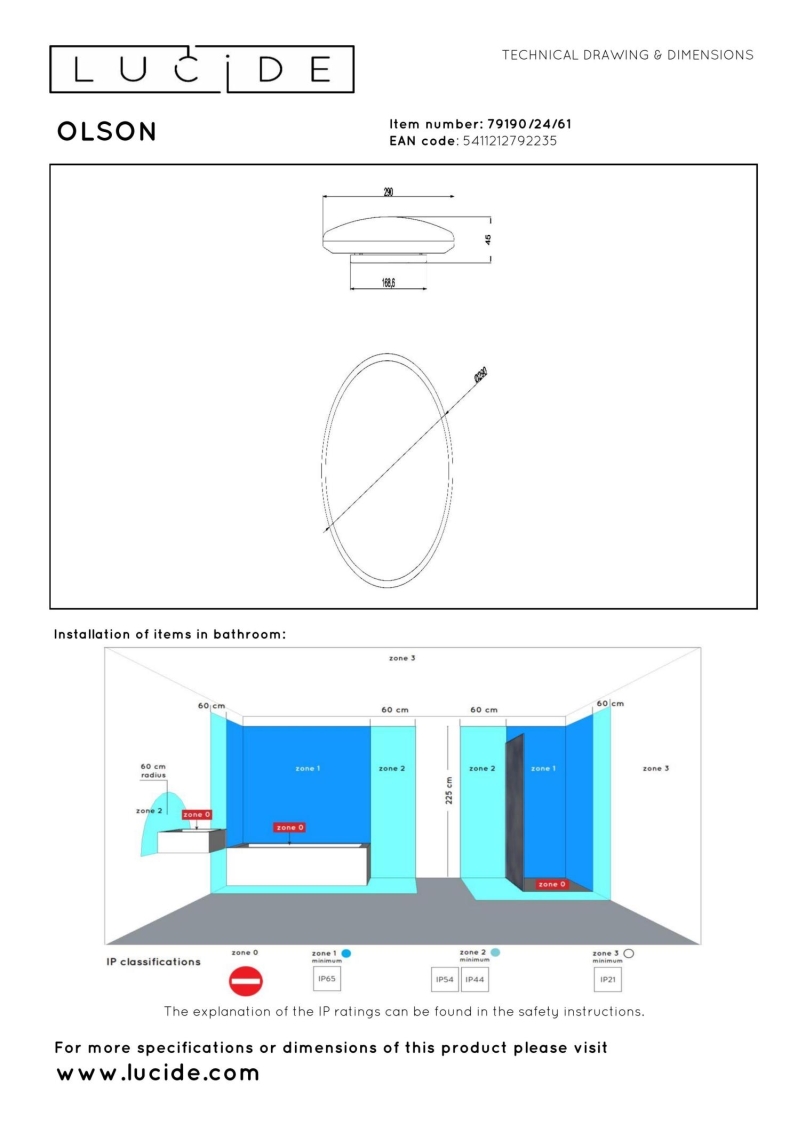 LUCIDE

TECHNICAL DRAWING & DIMENSIONS

OLSON

Item number: 79190/24/61
EAN code: 5411212792235

290

45

168,6

Ø290

Installation of items in bathroom:

zone 3

60 cm

60 cm

60 cm

60 cm

60 cm radius

zone 2

zone 0

zone 1

zone 0

zone 2

225 cm

zone 2

zone 1

zone 0

zone 3

IP classifications

zone 0

zone 1 minimum

IP65

zone 2 minimum

IP54

IP44

zone 3 minimum

IP21

The explanation of the IP ratings can be found in the safety instructions.

For more specifications or dimensions of this product please visit
www.lucide.com